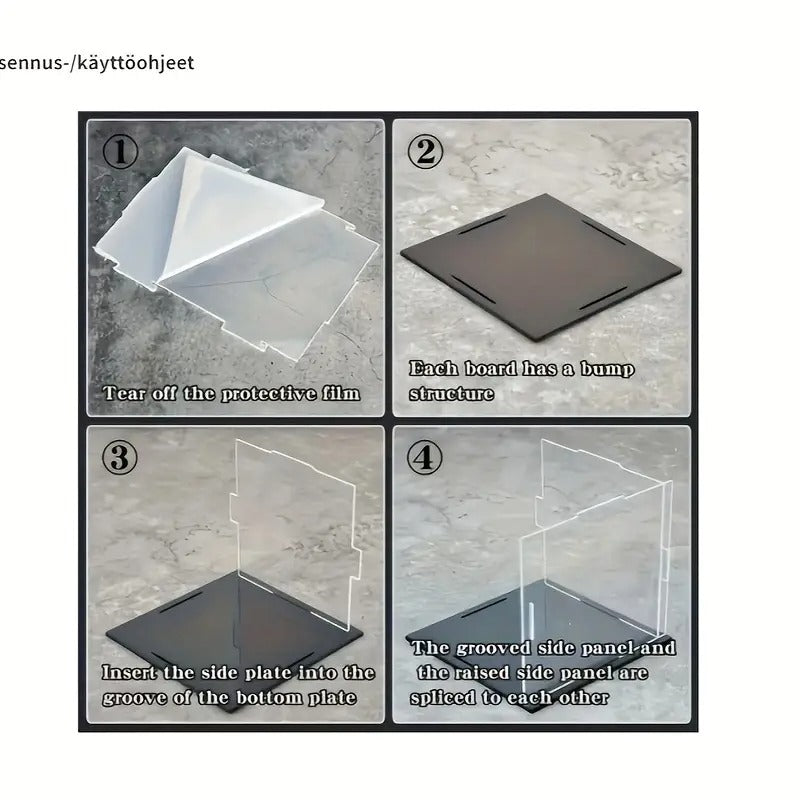 sennus-/käyttöohjeet

①

Tear off the protective film

②

Each board has a bump structure

③

Insert the side plate into the groove of the bottom plate

④

The grooved side panel and the raised side panel are spliced to each other